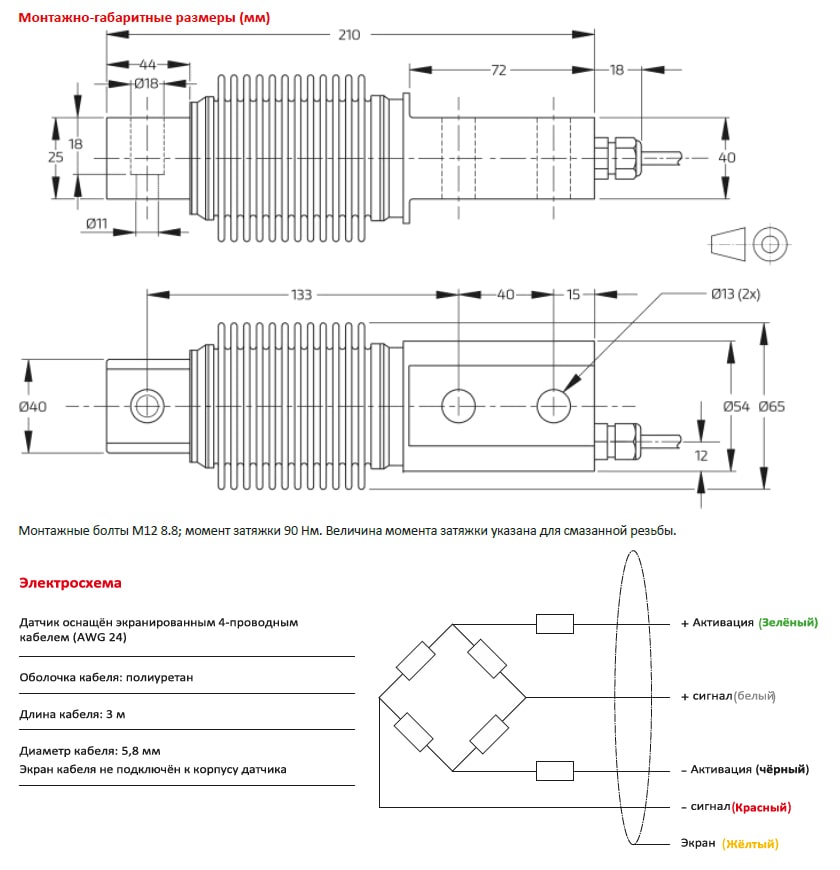 Монтажно-габаритные размеры (мм)

210
44
Ø18
72
18
18
25
40
Ø11

133
40
15
Ø13 (2x)
Ø40
Ø54
Ø65
12

Монтажные болты M12 8.8; момент затяжки 90 Нм. Величина момента затяжки указана для смазанной резьбы.

Электросхема

Датчик оснащён экранированным 4-проводным кабелем (AWG 24)

Оболочка кабеля: полиуретан

Длина кабеля: 3 м

Диаметр кабеля: 5,8 мм
Экран кабеля не подключён к корпусу датчика

+ Активация (Зелёный)
+ сигнал(белый)
- Активация (чёрный)
- сигнал(Красный)
Экран (Жёлтый)