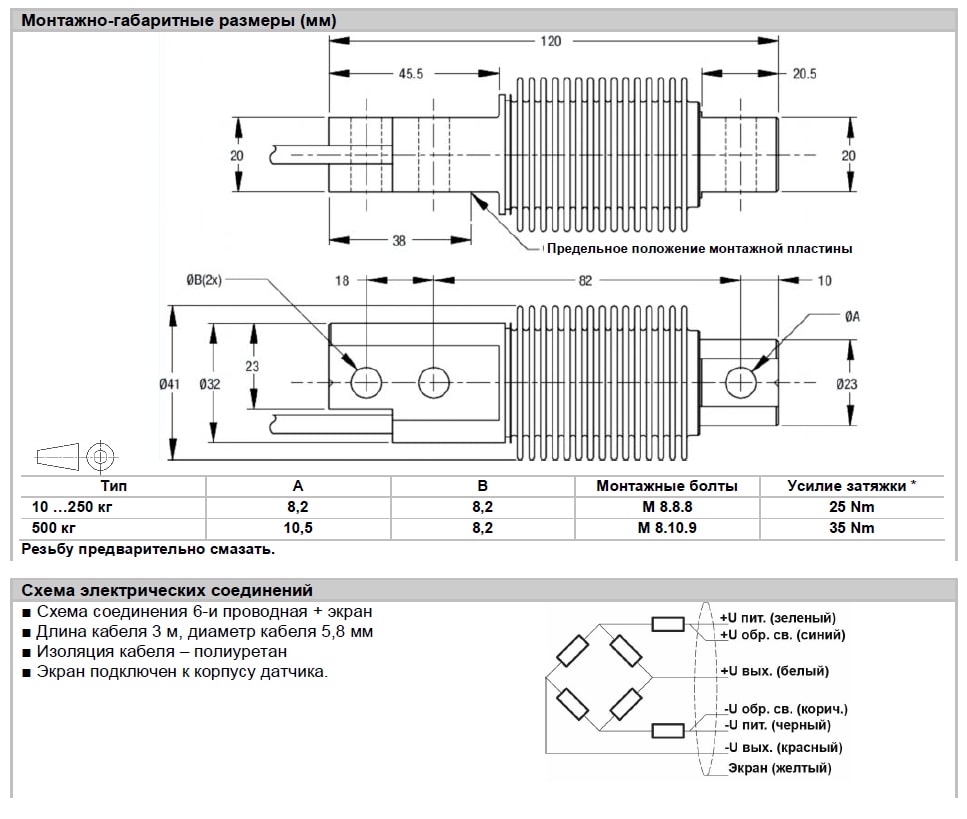 Монтажно-габаритные размеры (мм)

120
45.5
20.5
20
20
38
Предельное положение монтажной пластины
ØB(2x)
18
82
10
ØA
Ø41
Ø32
23
Ø23

| Тип | A | B | Монтажные болты | Усилие затяжки * |
|---|---|---|---|---|
| 10 …250 кг | 8,2 | 8,2 | M 8.8.8 | 25 Nm |
| 500 кг | 10,5 | 8,2 | M 8.10.9 | 35 Nm |

Резьбу предварительно смазать.

Схема электрических соединений

■ Схема соединения 6-и проводная + экран
■ Длина кабеля 3 м, диаметр кабеля 5,8 мм
■ Изоляция кабеля – полиуретан
■ Экран подключен к корпусу датчика.

+U пит. (зеленый)
+U обр. св. (синий)
+U вых. (белый)
-U обр. св. (корич.)
-U пит. (черный)
-U вых. (красный)
Экран (желтый)