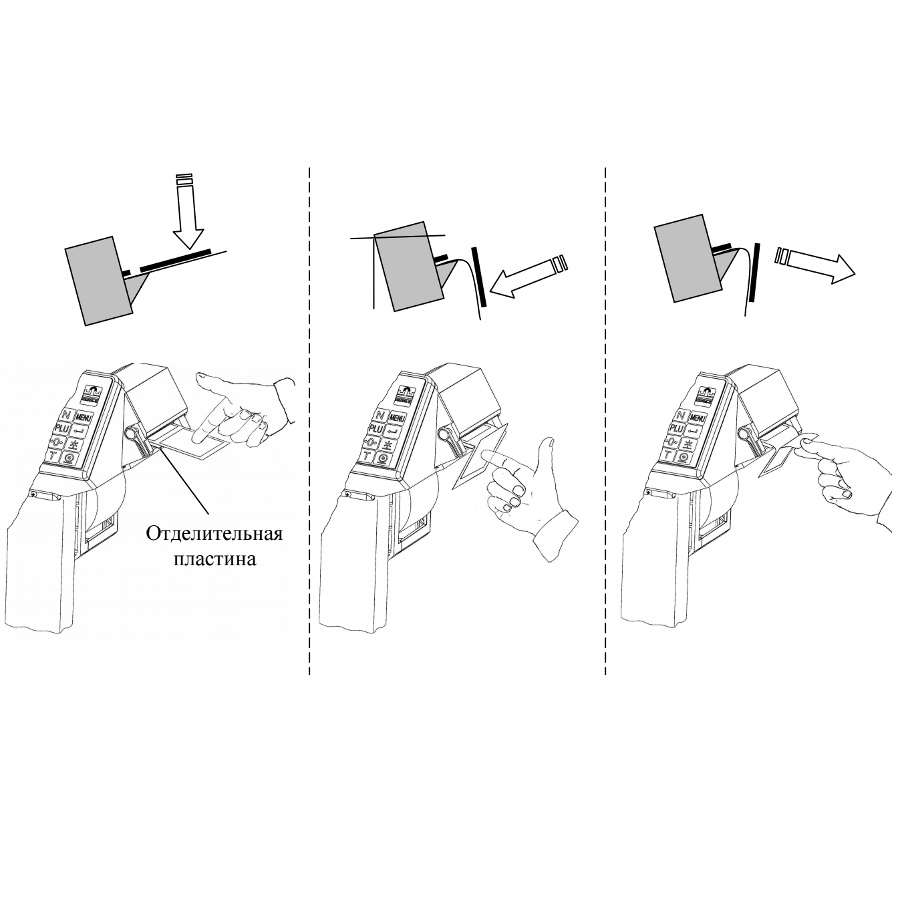 N MENU
PLU
T

Отделительная пластина

N MENU
PLU
T

N MENU
PLU
T